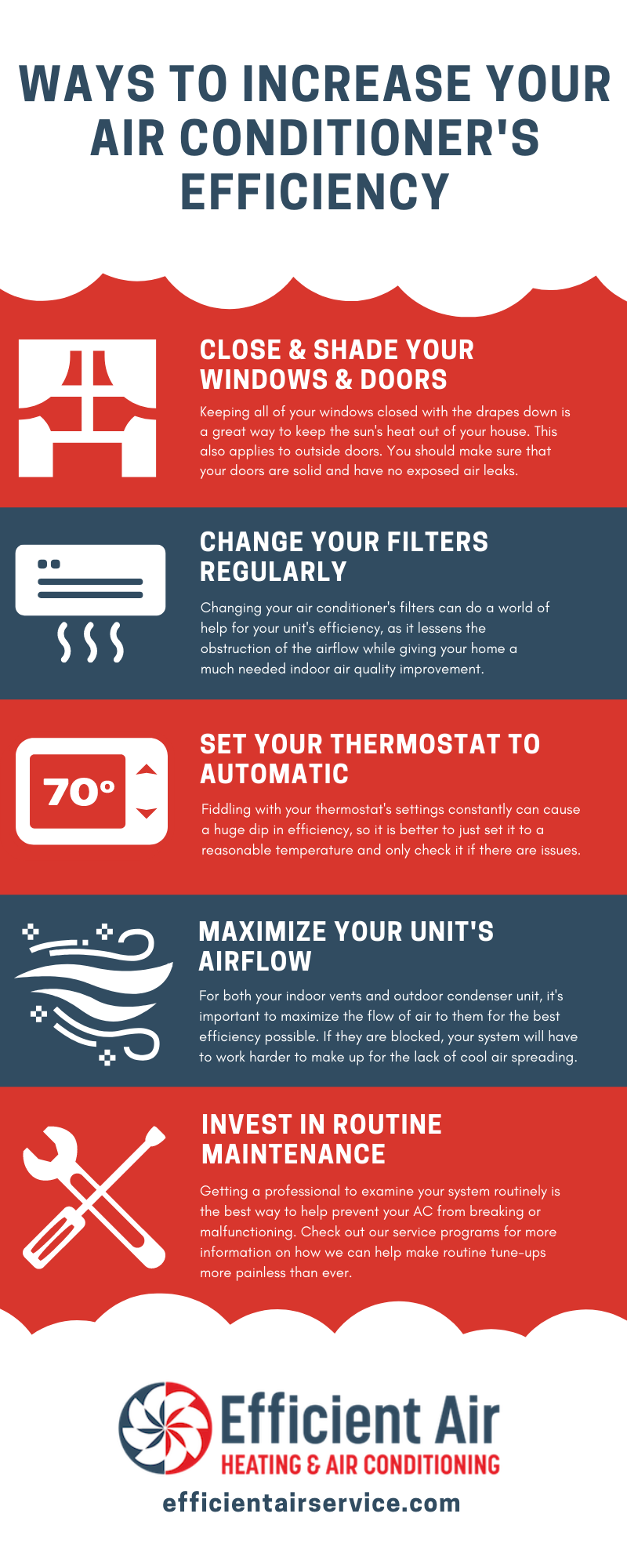 WAYS TO INCREASE YOUR AIR CONDITIONER'S EFFICIENCY

CLOSE & SHADE YOUR WINDOWS & DOORS

Keeping all of your windows closed with the drapes down is a great way to keep the sun's heat out of your house. This also applies to outside doors. You should make sure that your doors are solid and have no exposed air leaks.

CHANGE YOUR FILTERS REGULARLY

Changing your air conditioner's filters can do a world of help for your unit's efficiency, as it lessens the obstruction of the airflow while giving your home a much needed indoor air quality improvement.

70°

SET YOUR THERMOSTAT TO AUTOMATIC

Fiddling with your thermostat's settings constantly can cause a huge dip in efficiency, so it is better to just set it to a reasonable temperature and only check it if there are issues.

MAXIMIZE YOUR UNIT'S AIRFLOW

For both your indoor vents and outdoor condenser unit, it's important to maximize the flow of air to them for the best efficiency possible. If they are blocked, your system will have to work harder to make up for the lack of cool air spreading.

INVEST IN ROUTINE MAINTENANCE

Getting a professional to examine your system routinely is the best way to help prevent your AC from breaking or malfunctioning. Check out our service programs for more information on how we can help make routine tune-ups more painless than ever.

Efficient Air
HEATING & AIR CONDITIONING

efficientairservice.com